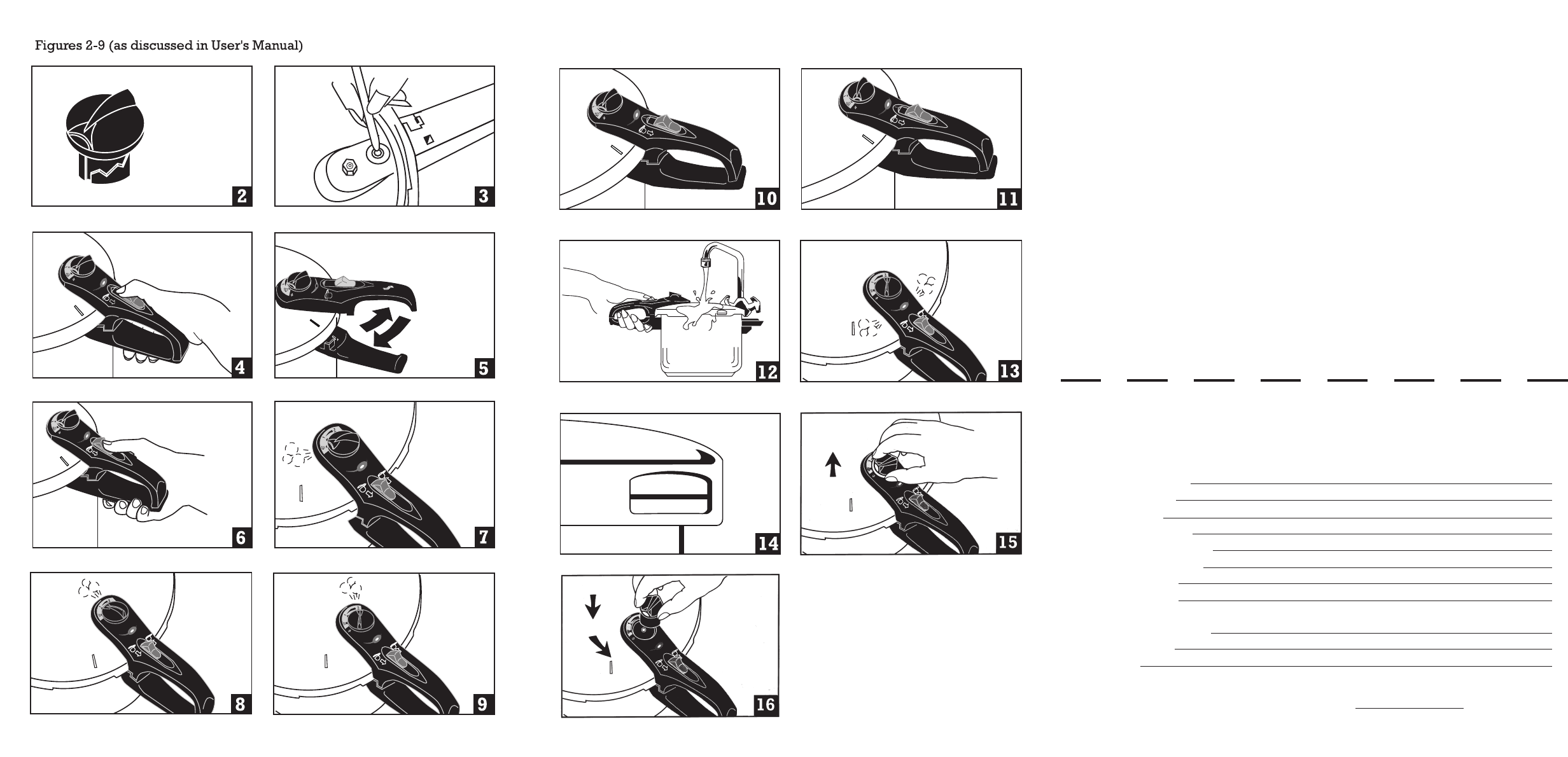 Figures 2-9 (as discussed in User's Manual)

2

3

4

5

6

7

8

9

10

11

12

13

14

15

16